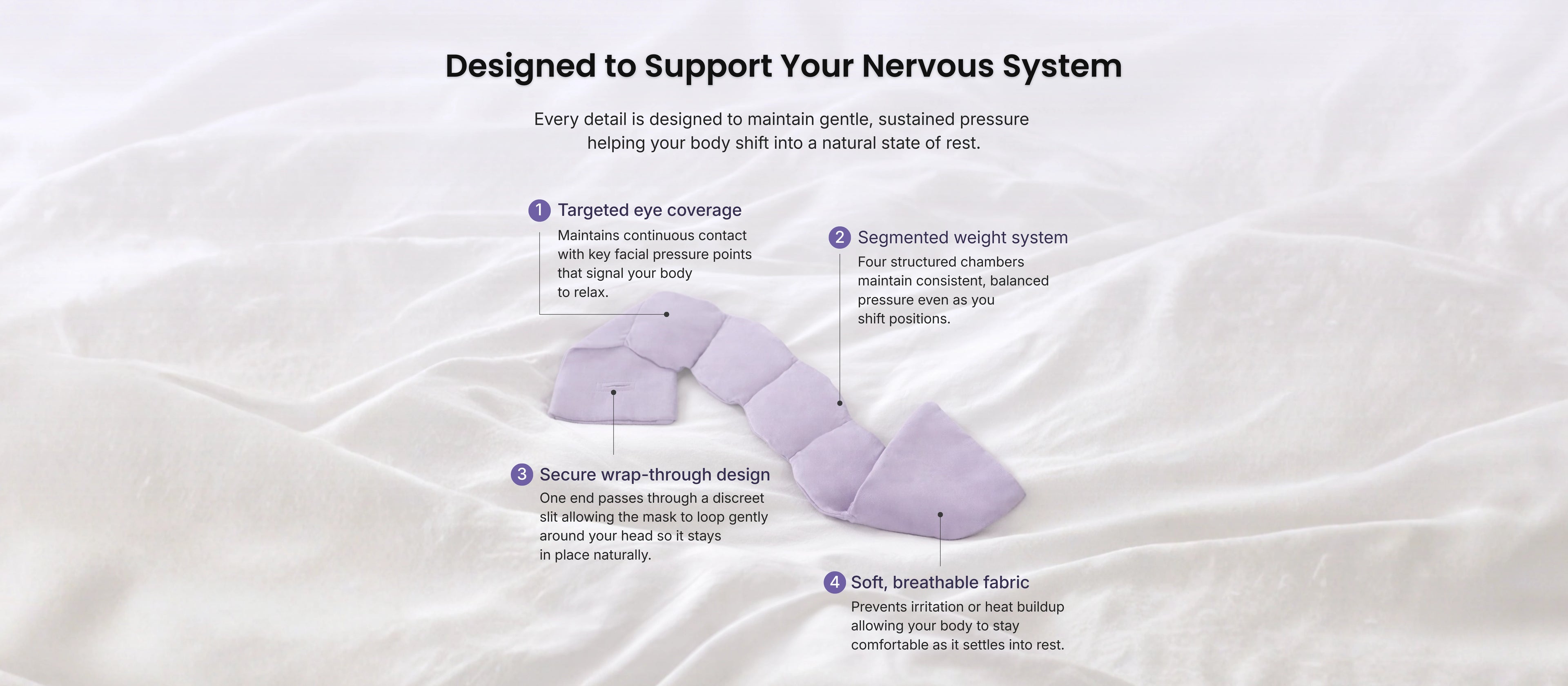 Designed to Support Your Nervous System

Every detail is designed to maintain gentle, sustained pressure helping your body shift into a natural state of rest.

1 Targeted eye coverage
Maintains continuous contact with key facial pressure points that signal your body to relax.

2 Segmented weight system
Four structured chambers maintain consistent, balanced pressure even as you shift positions.

3 Secure wrap-through design
One end passes through a discreet slit allowing the mask to loop gently around your head so it stays in place naturally.

4 Soft, breathable fabric
Prevents irritation or heat buildup allowing your body to stay comfortable as it settles into rest.